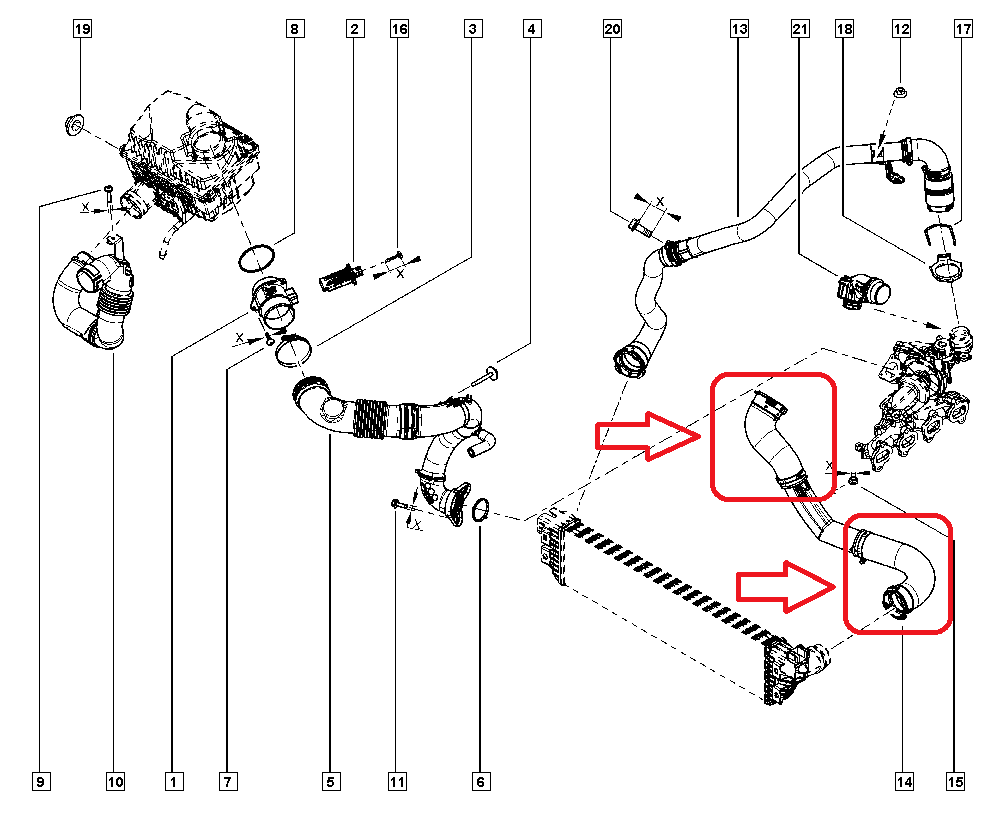 19
8
2
16
3
4
20
13
21
18
12
17
X
X
X
X
X
X
9
10
1
7
5
11
6
14
15