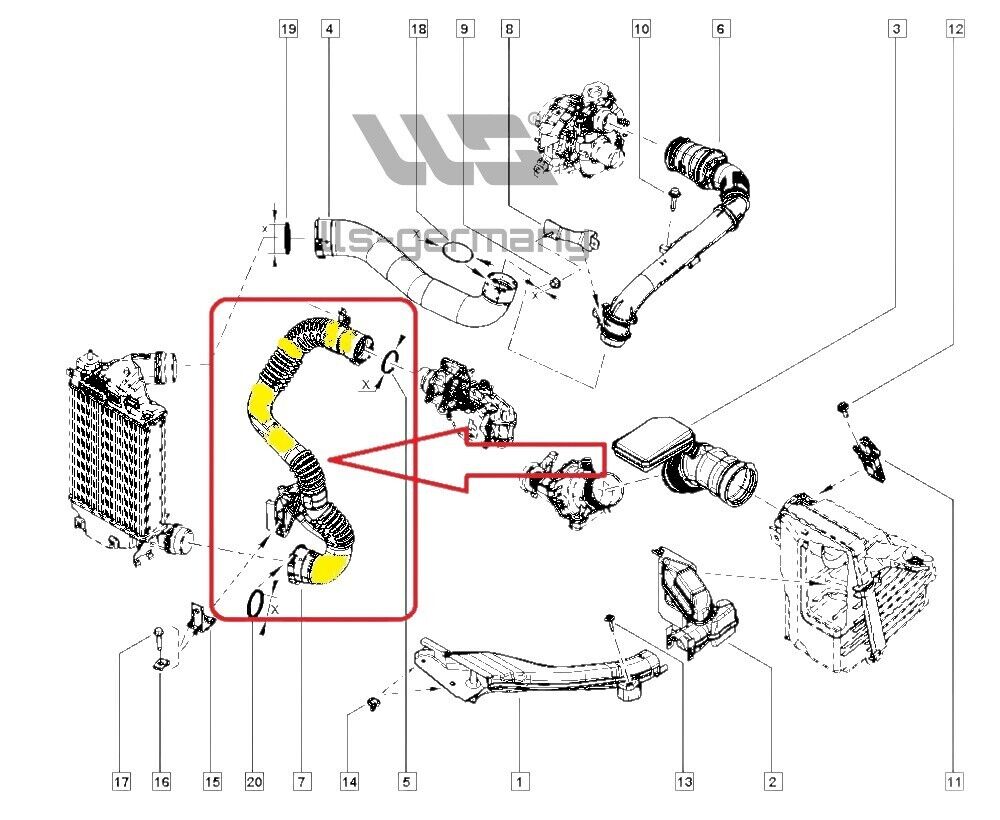 19 4 18 9 8 10 6 3 12

ls-germany

X X X X X

17 16 15 20 7 14 5 1 13 2 11