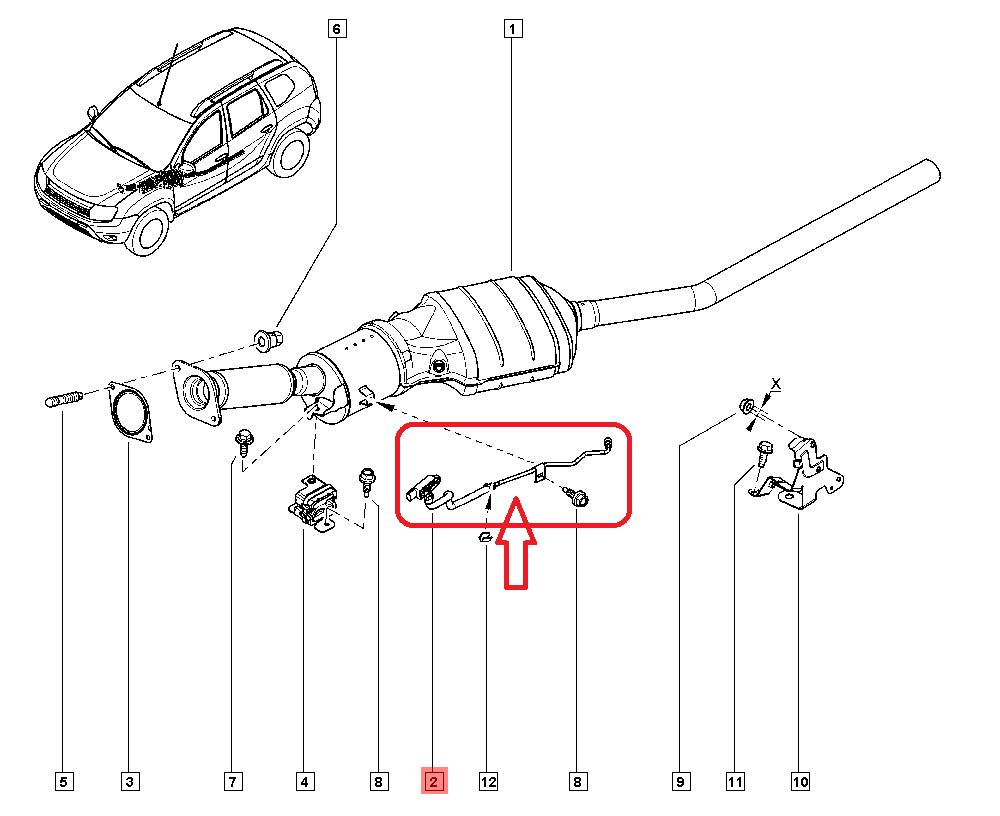 6
1
X
5
3
7
4
8
2
12
8
9
11
10