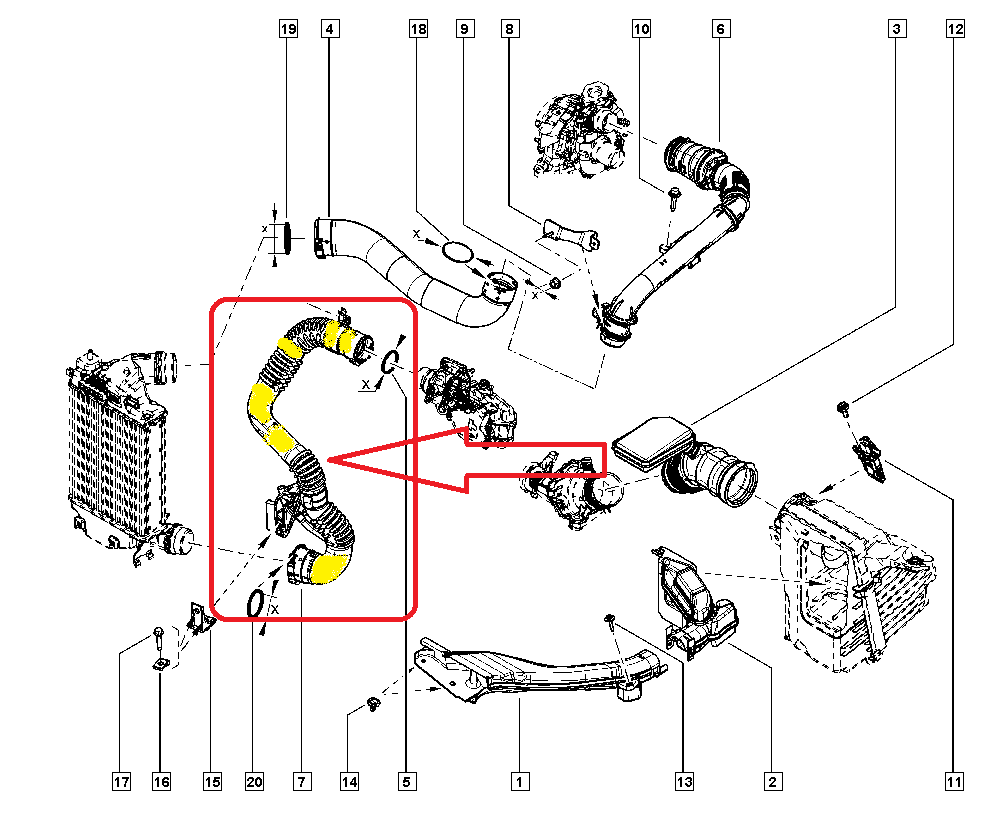 19
4
18
9
8
10
6
3
12
X
X
X
X
X
X
17
16
15
20
7
14
5
1
13
2
11