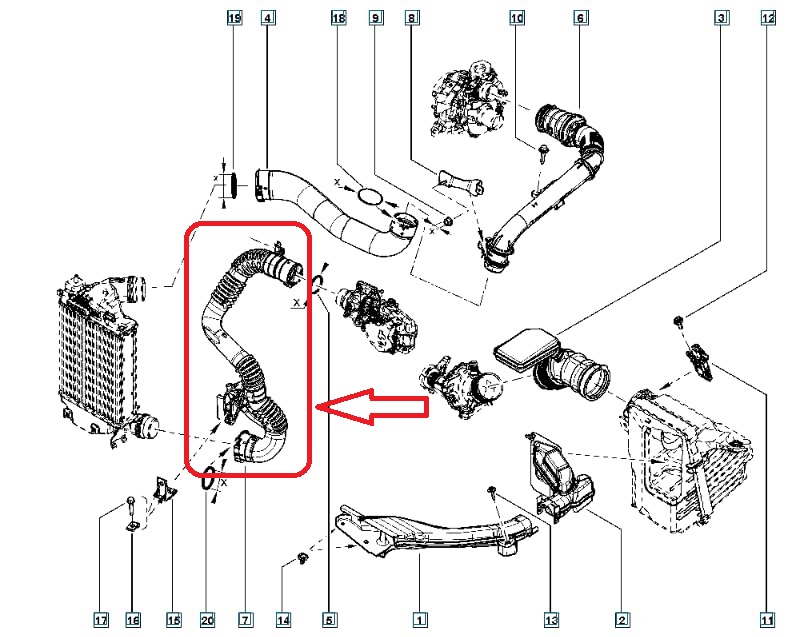 19
4
18
9
8
10
6
3
12
X
X
X
X
X
17
16
15
20
7
14
5
1
13
2
11