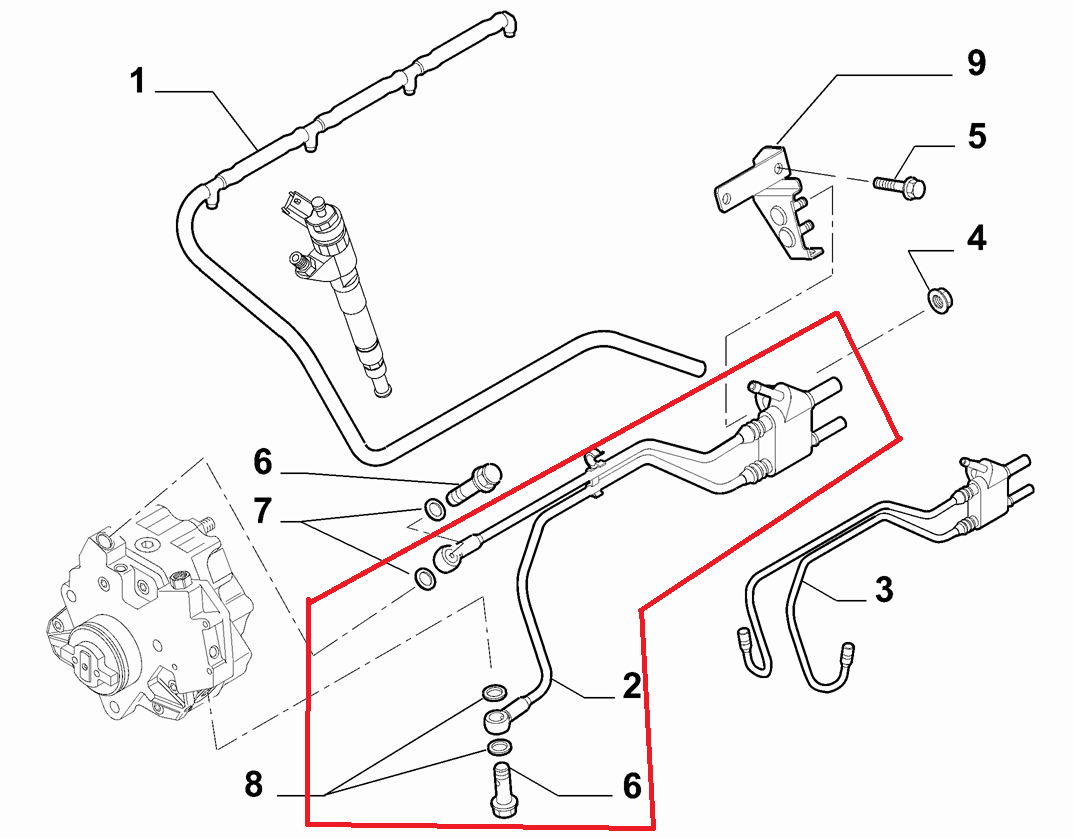 1
9
5
4
6
7
3
2
8
6