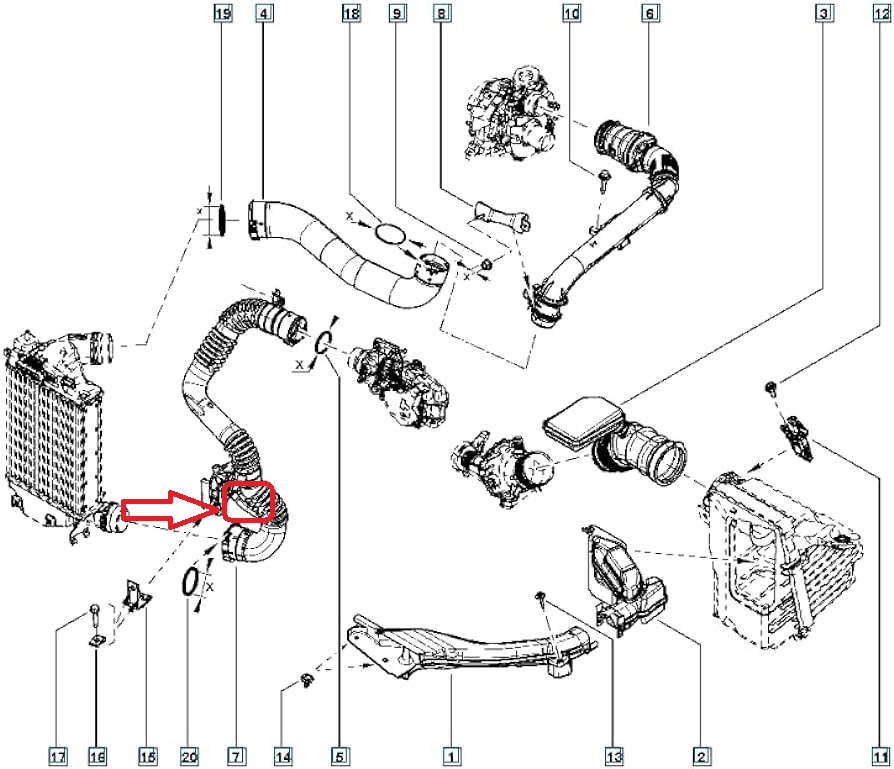 19 4 18 9 8 10 6 3 12

X
X
X
X
X

17 16 15 20 7 14 5 1 13 2 11