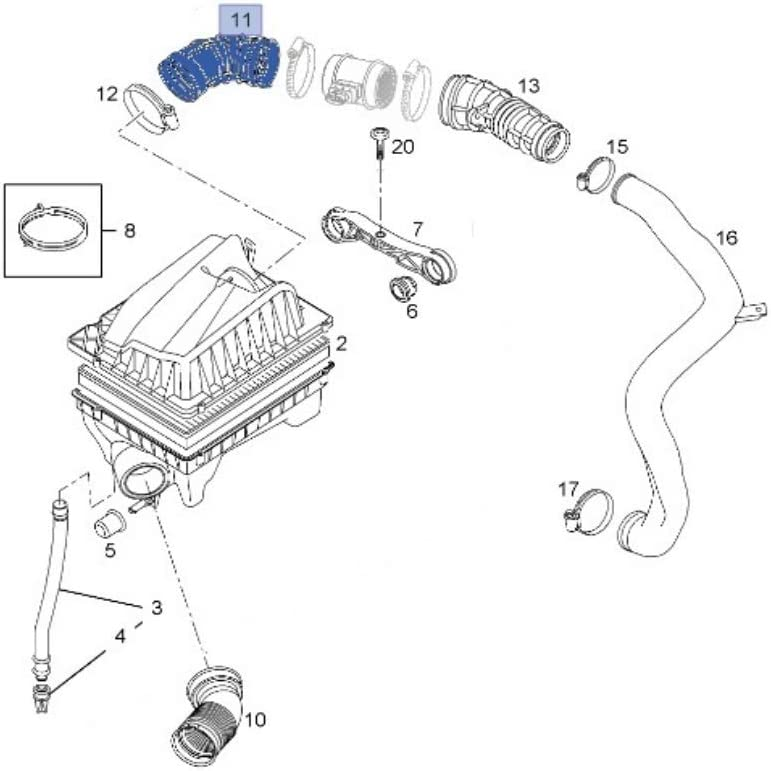 11
12
13
20
15
8
7
16
6
2
17
5
3
4
10