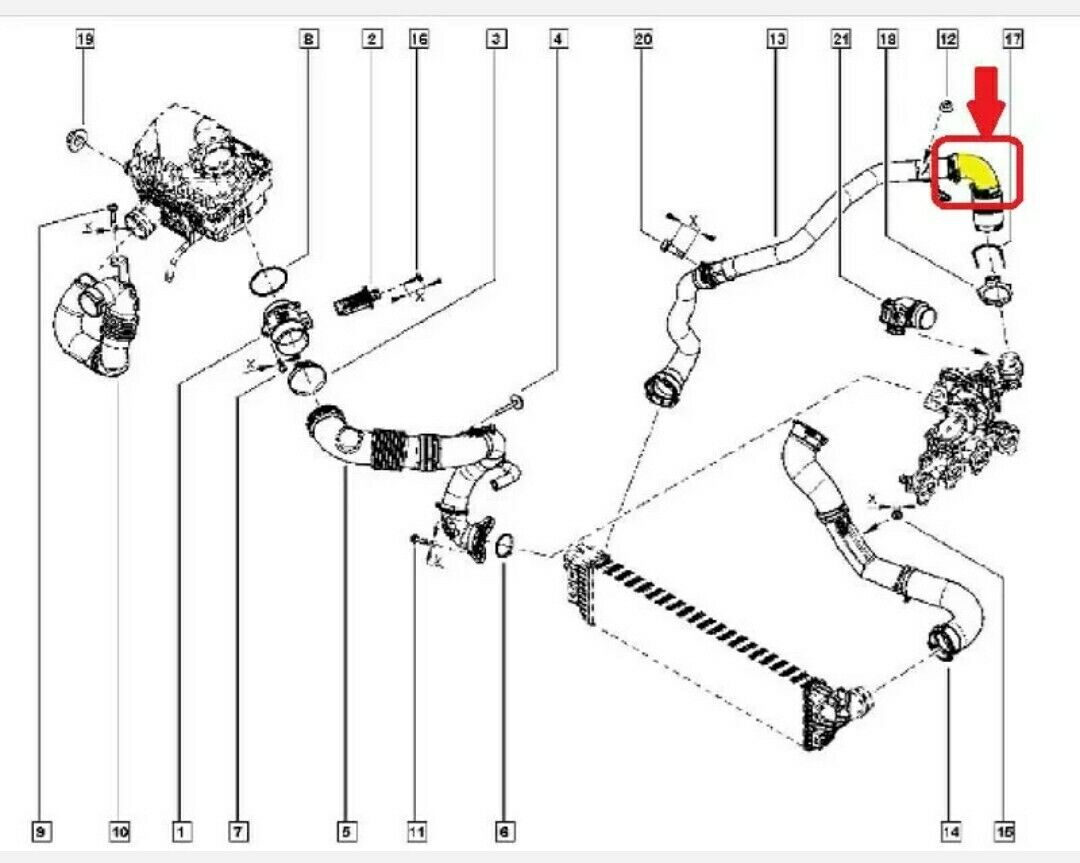 19
8
2
16
3
4
20
13
21
18
12
17
X
X
X
X
X
X
9
10
1
7
5
11
6
14
15