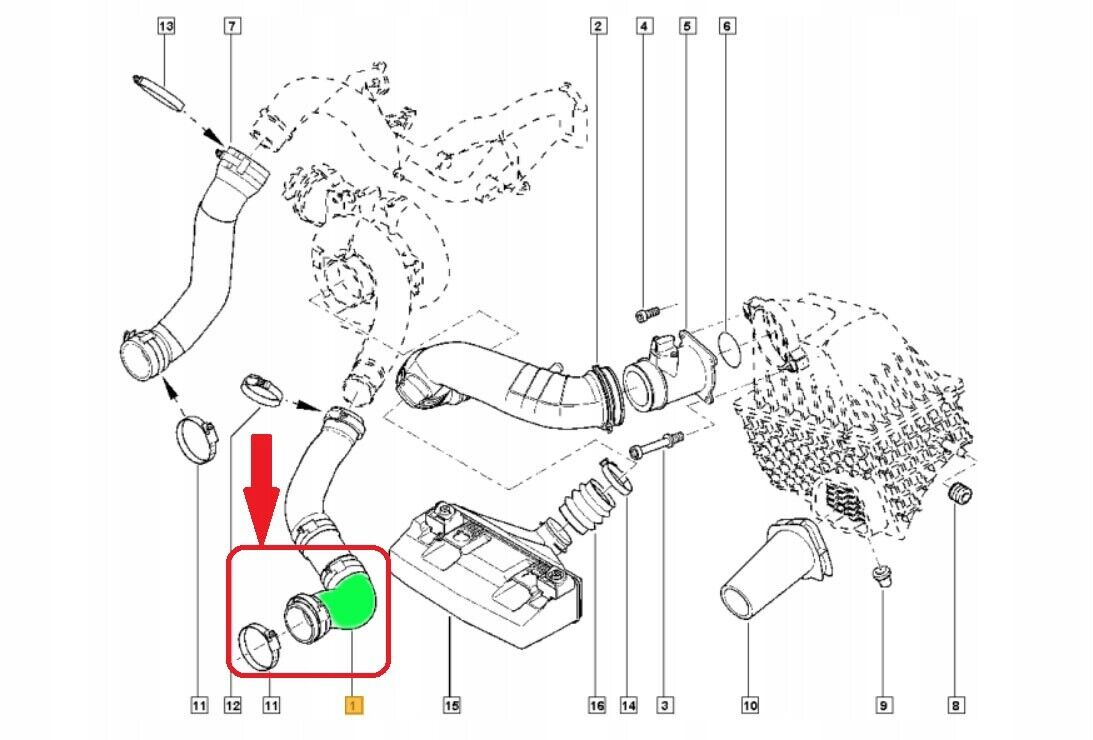 13
7
2
4
5
6
11
12
11
1
15
16
14
3
10
9
8