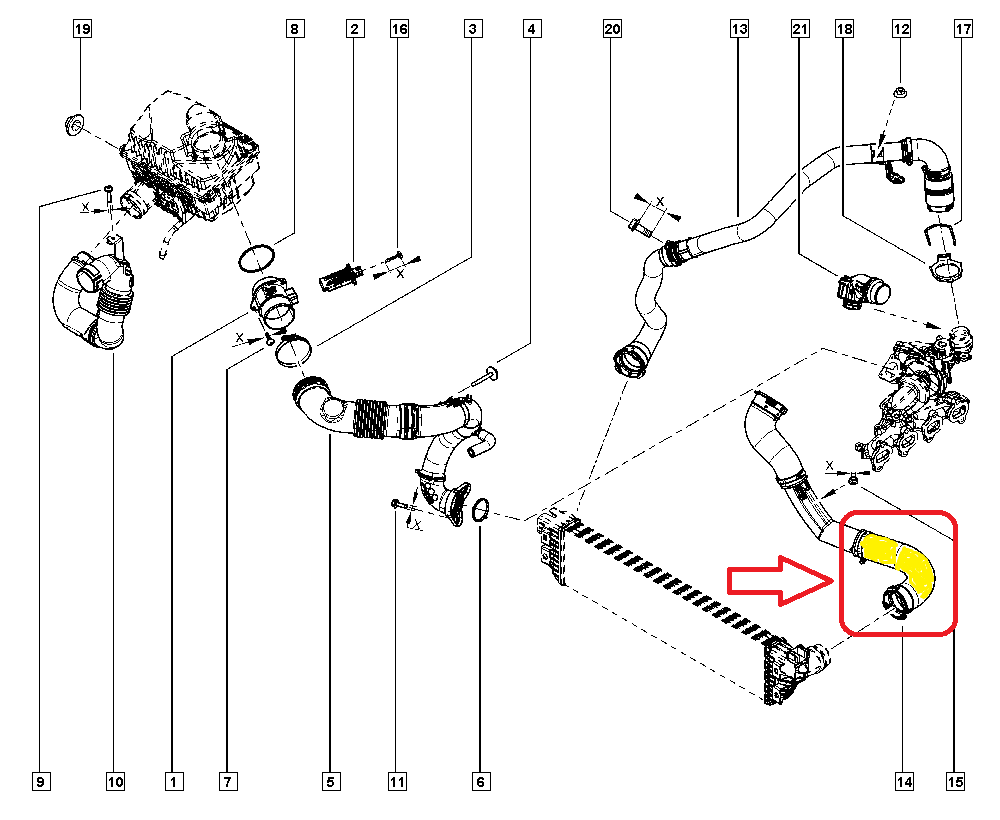 19
8
2
16
3
4
20
13
21
18
12
17
X
X
X
X
X
X
9
10
1
7
5
11
6
14
15