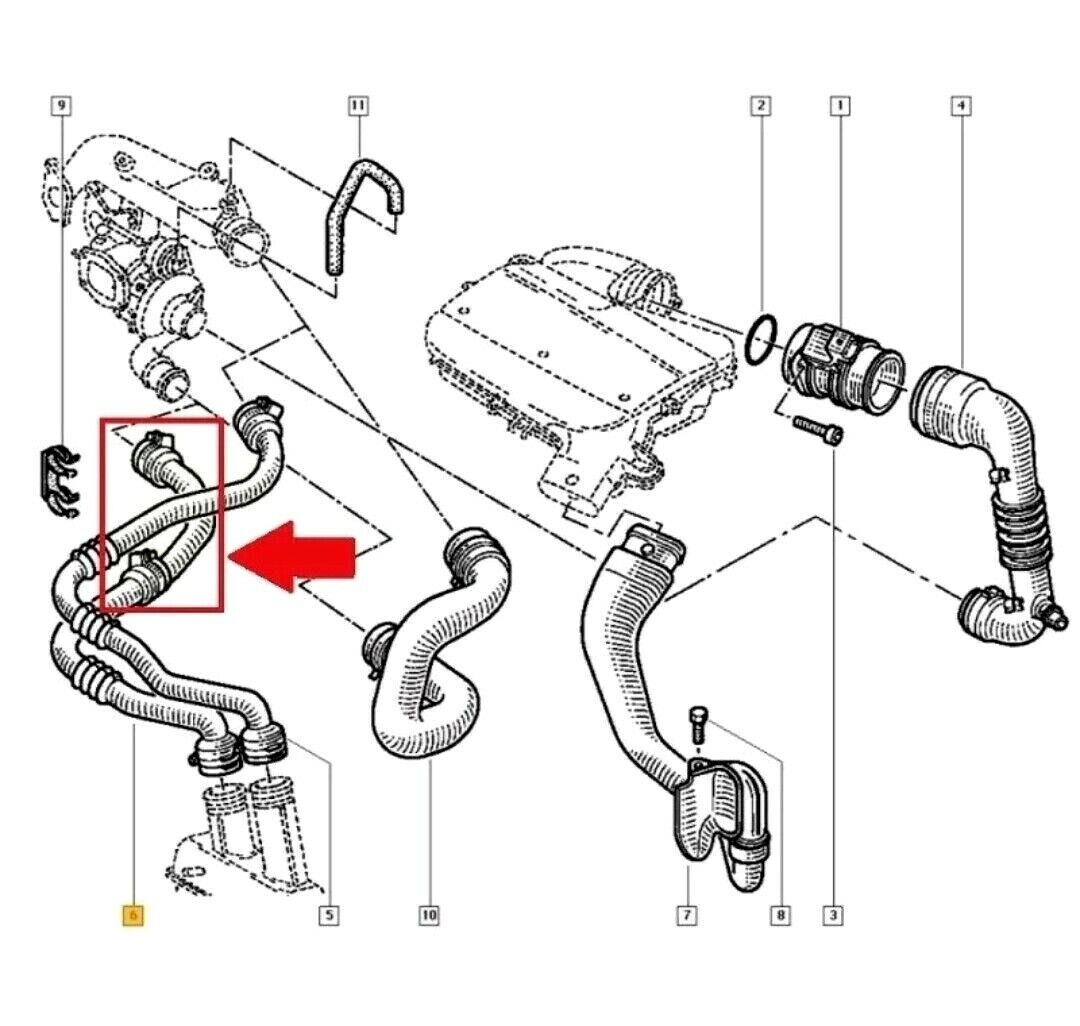 9
11
2
1
4
6
5
10
7
8
3