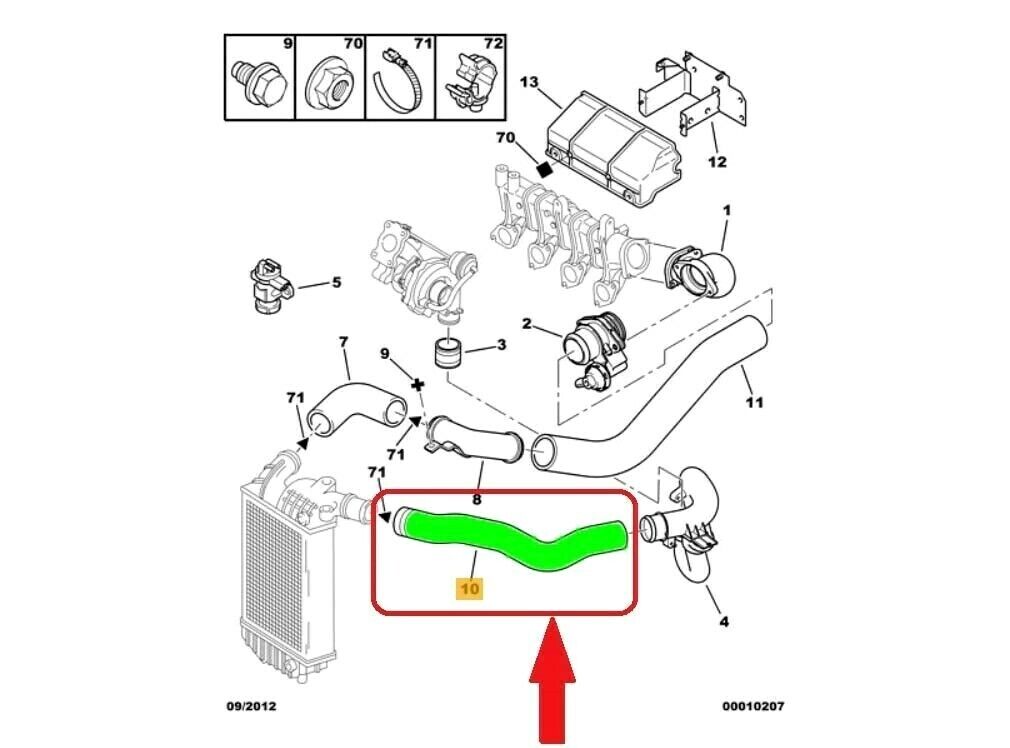 9
70
71
72
13
70
12
1
5
2
3
7
9
71
71
11
71
8
10
4
09/2012
00010207