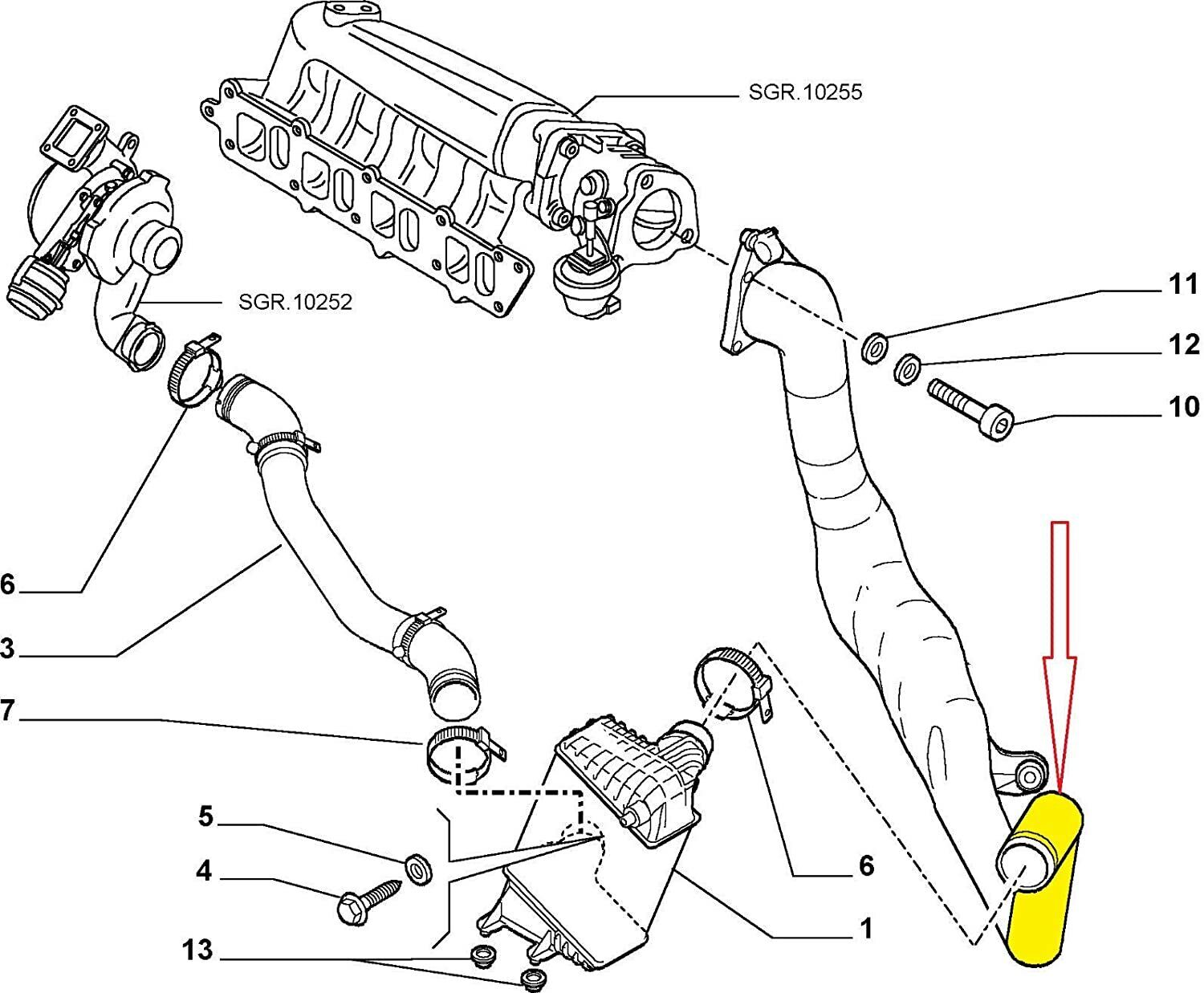 SGR.10255

SGR.10252

11

12

10

6

3

7

5

4

13

6

1